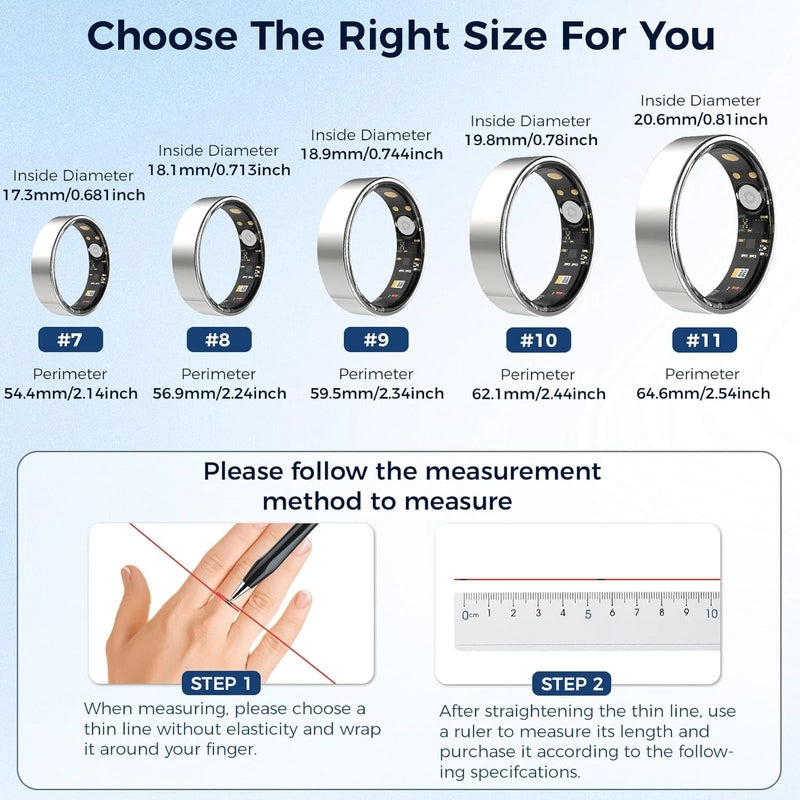 Choose The Right Size For You

Inside Diameter
17.3mm/0.681inch

#7

Perimeter
54.4mm/2.14inch

Inside Diameter
18.1mm/0.713inch

#8

Perimeter
56.9mm/2.24inch

Inside Diameter
18.9mm/0.744inch

#9

Perimeter
59.5mm/2.34inch

Inside Diameter
19.8mm/0.78inch

#10

Perimeter
62.1mm/2.44inch

Inside Diameter
20.6mm/0.81inch

#11

Perimeter
64.6mm/2.54inch

Please follow the measurement method to measure

STEP 1
When measuring, please choose a thin line without elasticity and wrap it around your finger.

0cm 1 2 3 4 5 6 7 8 9 10

STEP 2
After straightening the thin line, use a ruler to measure its length and purchase it according to the following specifcations.